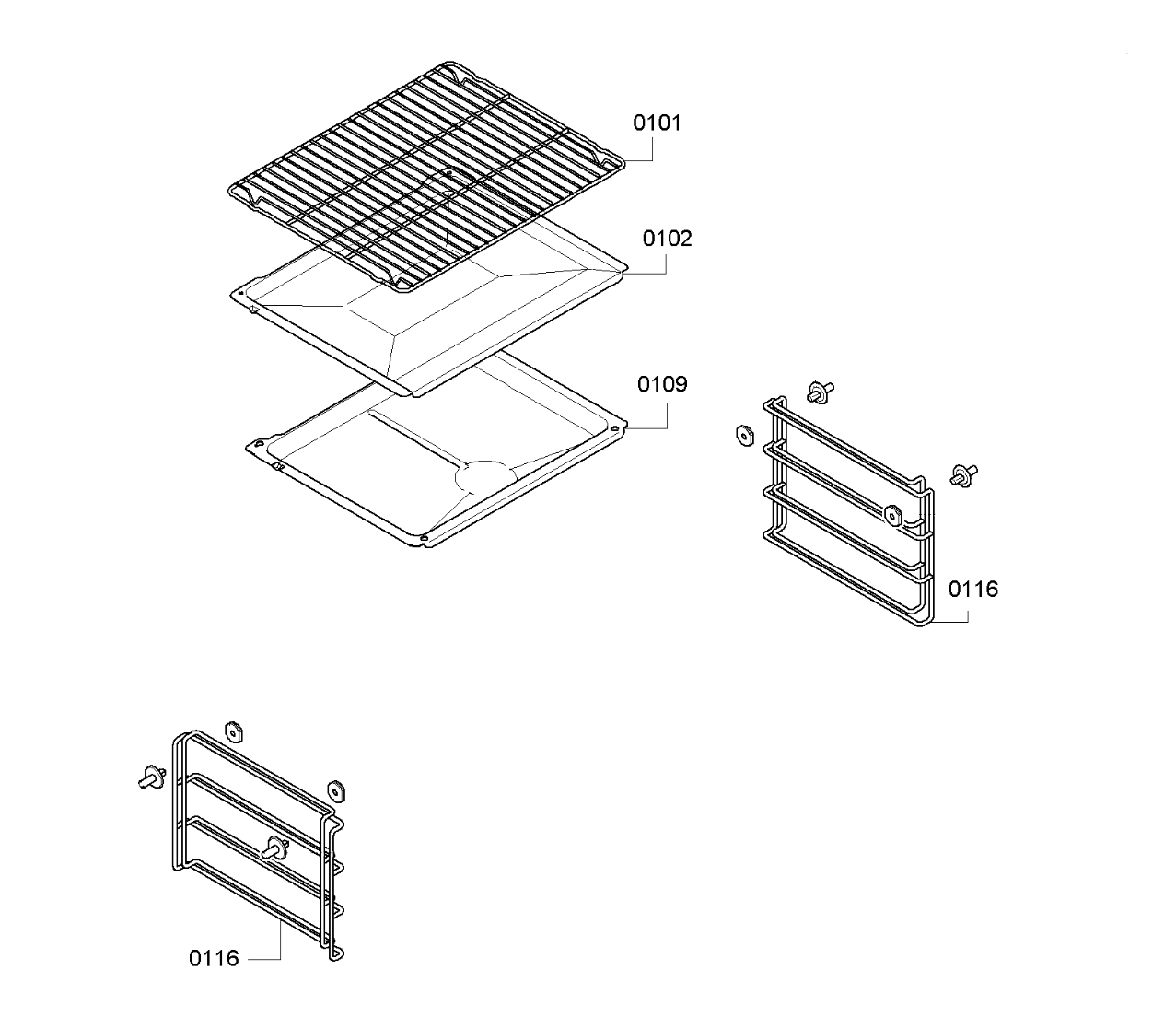 0101

0102

0109

0116

0116